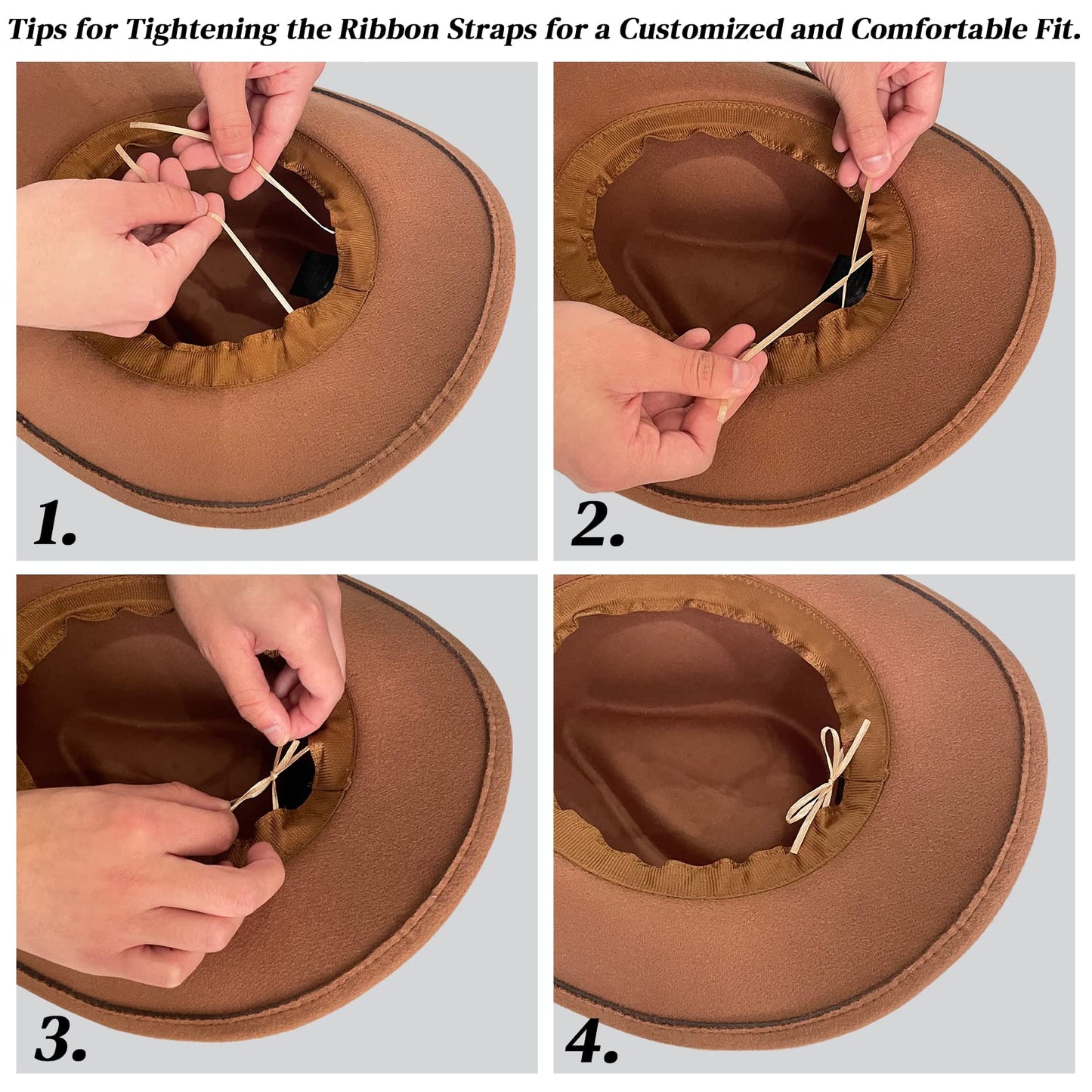 Tips for Tightening the Ribbon Straps for a Customized and Comfortable Fit.

1.

2.

3.

4.